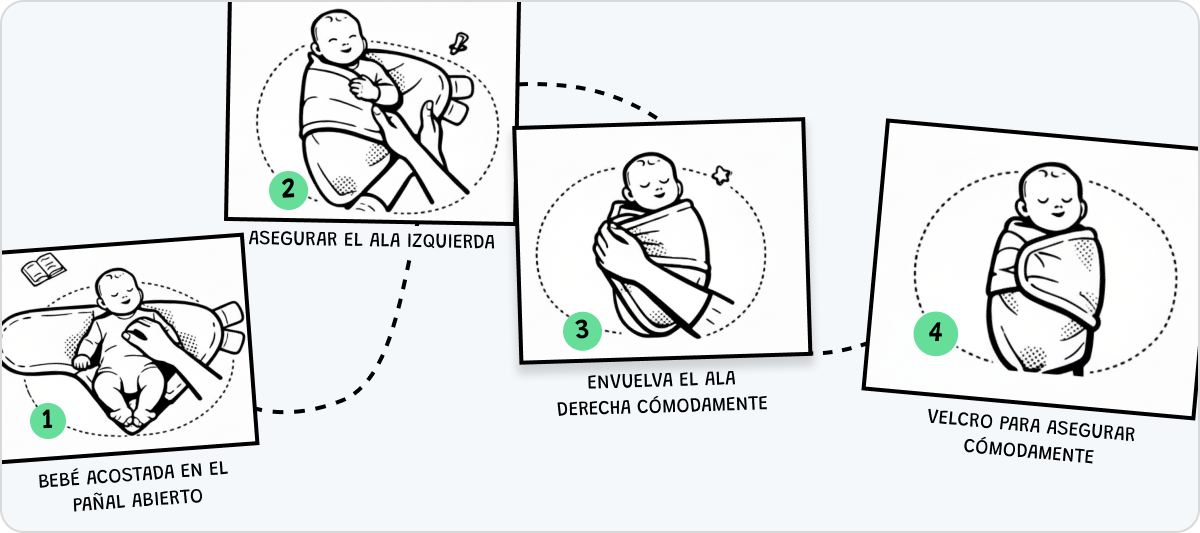 1
BEBÉ ACOSTADA EN EL PAÑAL ABIERTO

2
ASEGURAR EL ALA IZQUIERDA

3
ENVUELVA EL ALA DERECHA CÓMODAMENTE

4
VELCRO PARA ASEGURAR CÓMODAMENTE